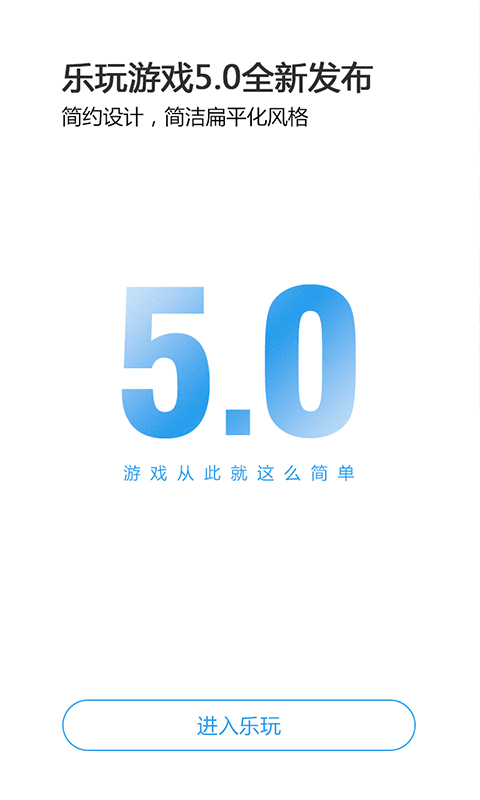 乐玩游戏5.0全新发布
简约设计，简洁扁平化风格

5.0

游戏从此就这么简单

进入乐玩